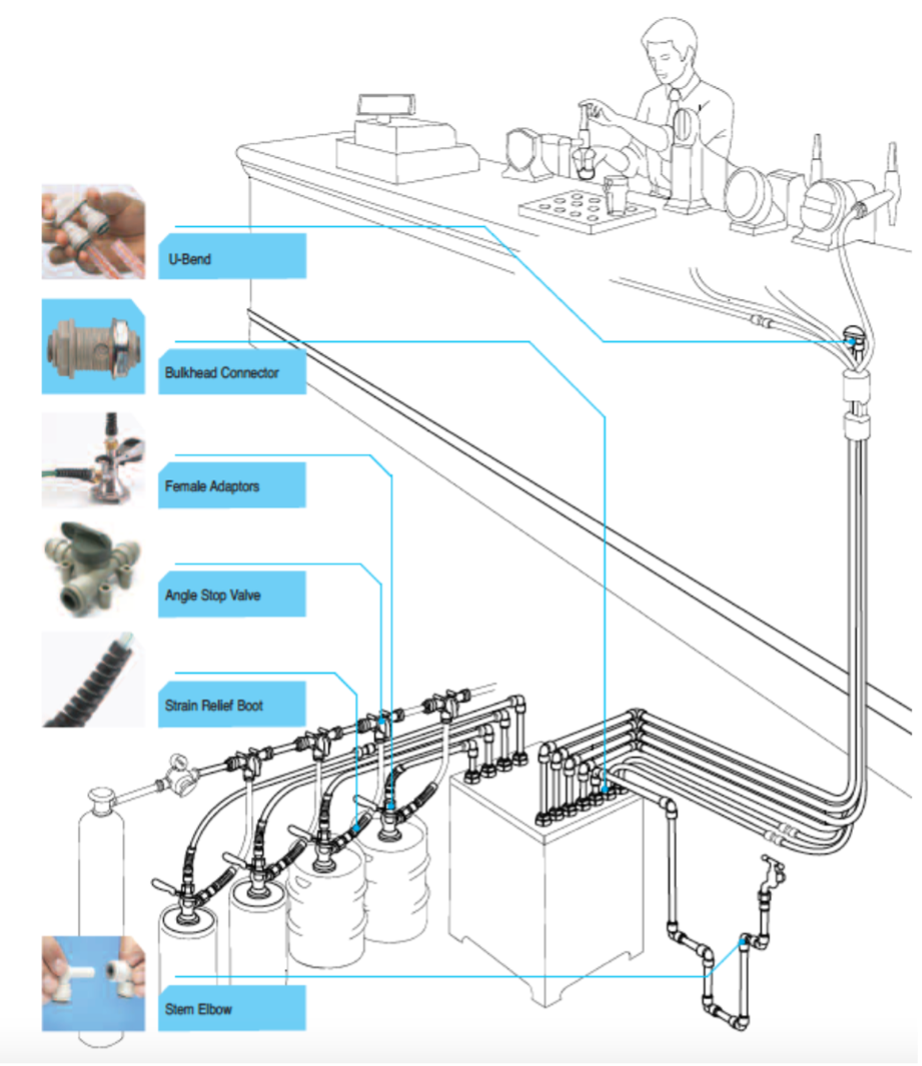 U-Bend

Bulkhead Connector

Female Adaptors

Angle Stop Valve

Strain Relief Boot

Stem Elbow